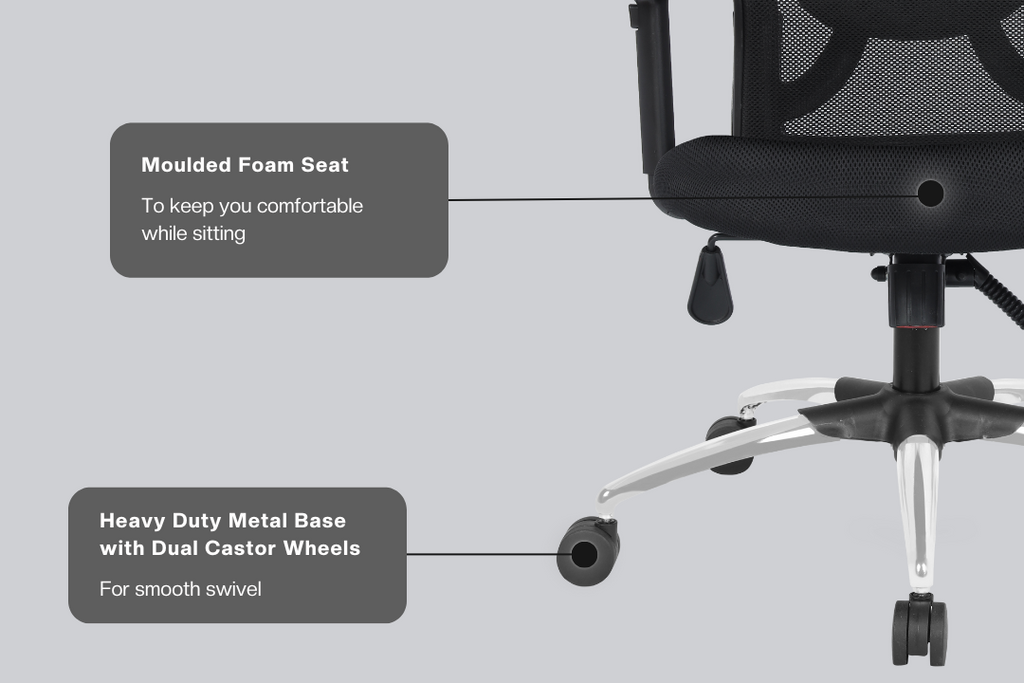 Moulded Foam Seat

To keep you comfortable while sitting

Heavy Duty Metal Base with Dual Castor Wheels

For smooth swivel